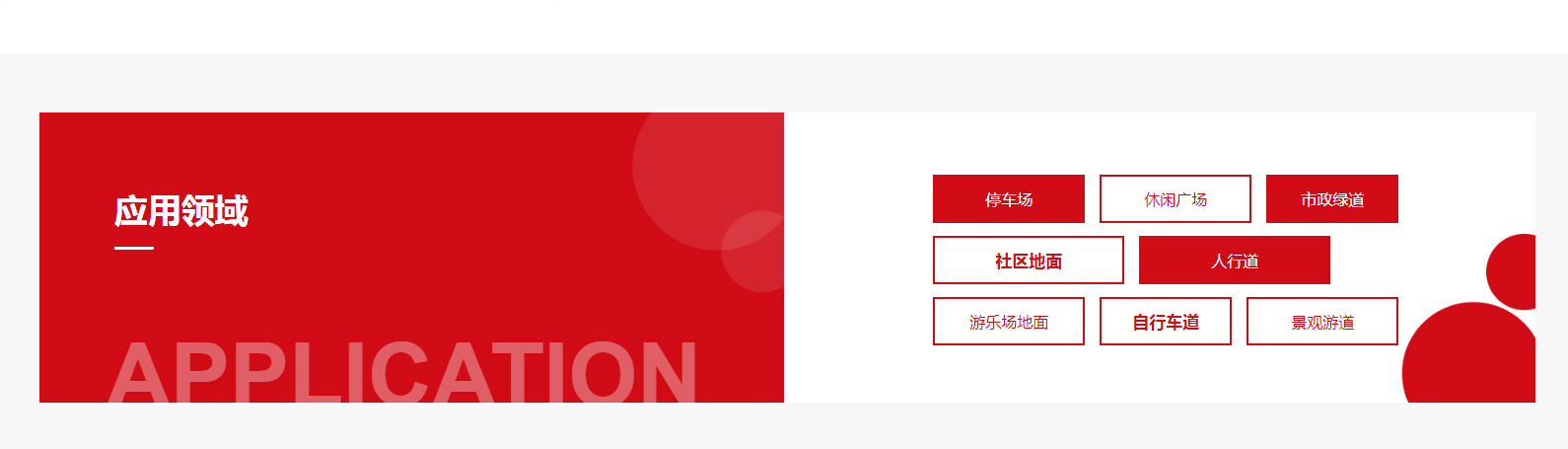 应用领域

APPLICATION

停车场
休闲广场
市政绿道
社区地面
人行道
游乐场地面
自行车道
景观游道